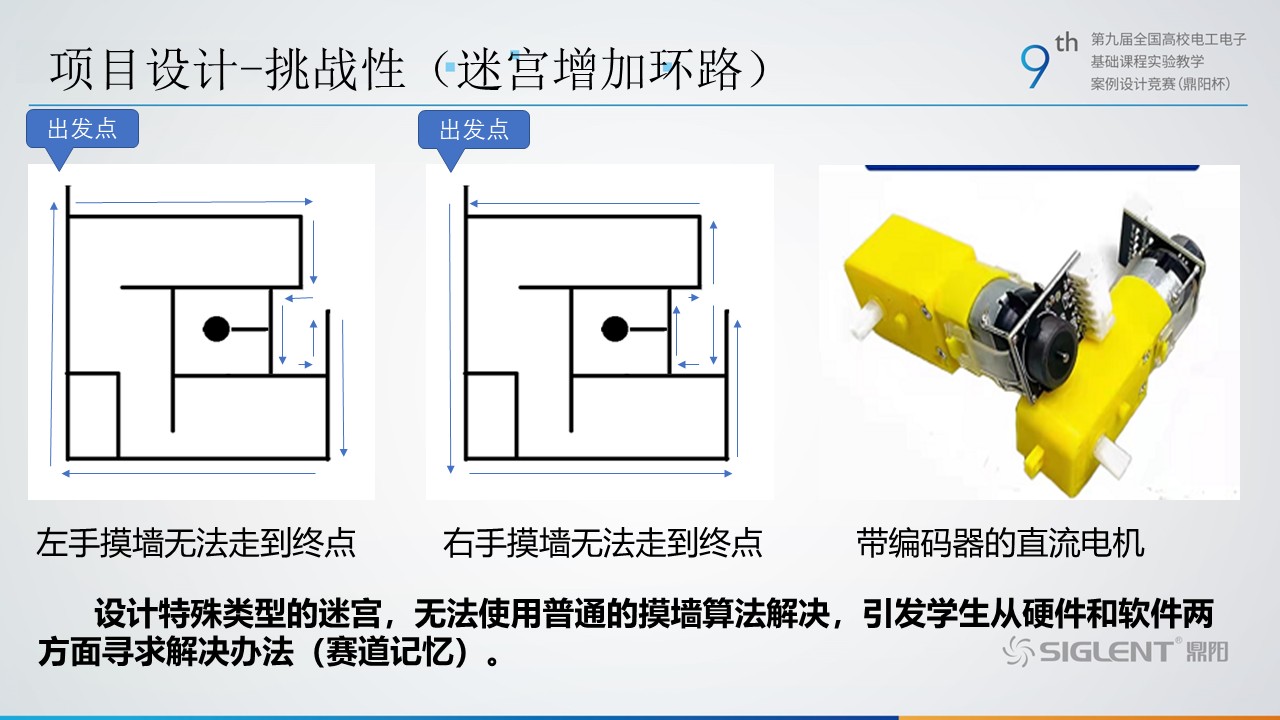 项目设计-挑战性（迷宫增加环路）

9th 第九届全国高校电工电子基础课程实验教学案例设计竞赛(鼎阳杯)

出发点

出发点

左手摸墙无法走到终点

右手摸墙无法走到终点

带编码器的直流电机

设计特殊类型的迷宫，无法使用普通的摸墙算法解决，引发学生从硬件和软件两方面寻求解决办法（赛道记忆）。

SIGLENT® 鼎阳